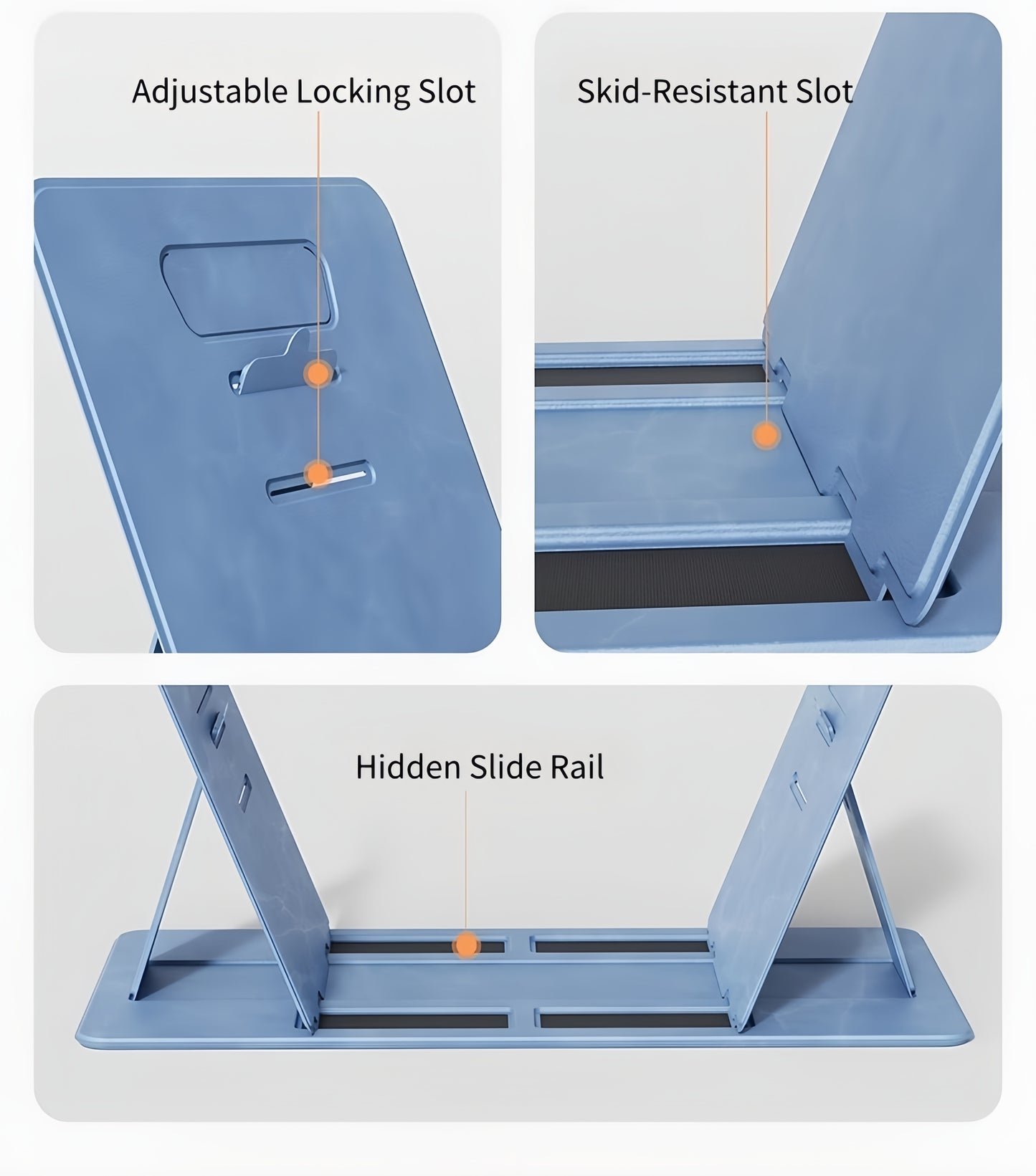 Adjustable Locking Slot

Skid-Resistant Slot

Hidden Slide Rail