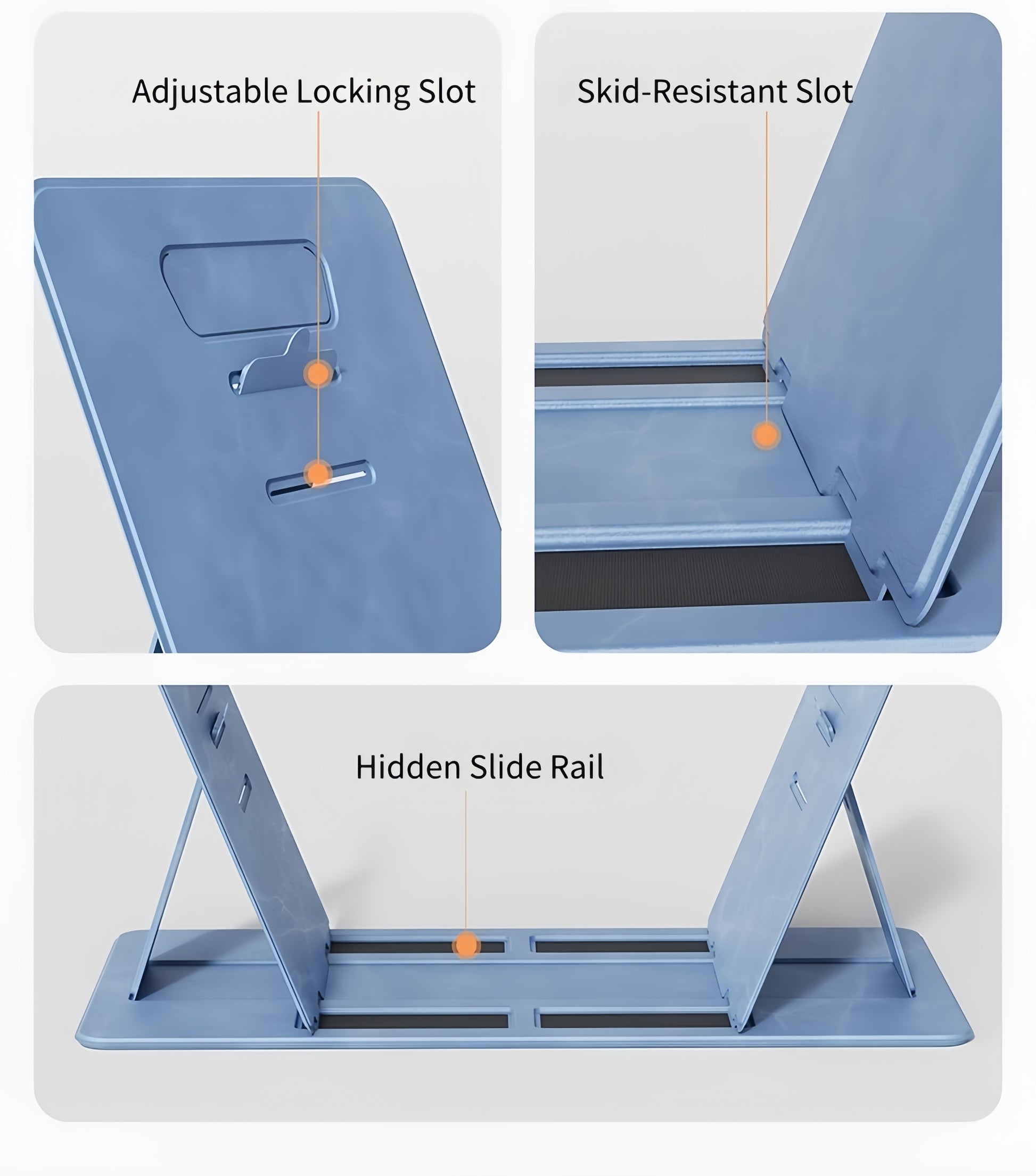 Adjustable Locking Slot

Skid-Resistant Slot

Hidden Slide Rail